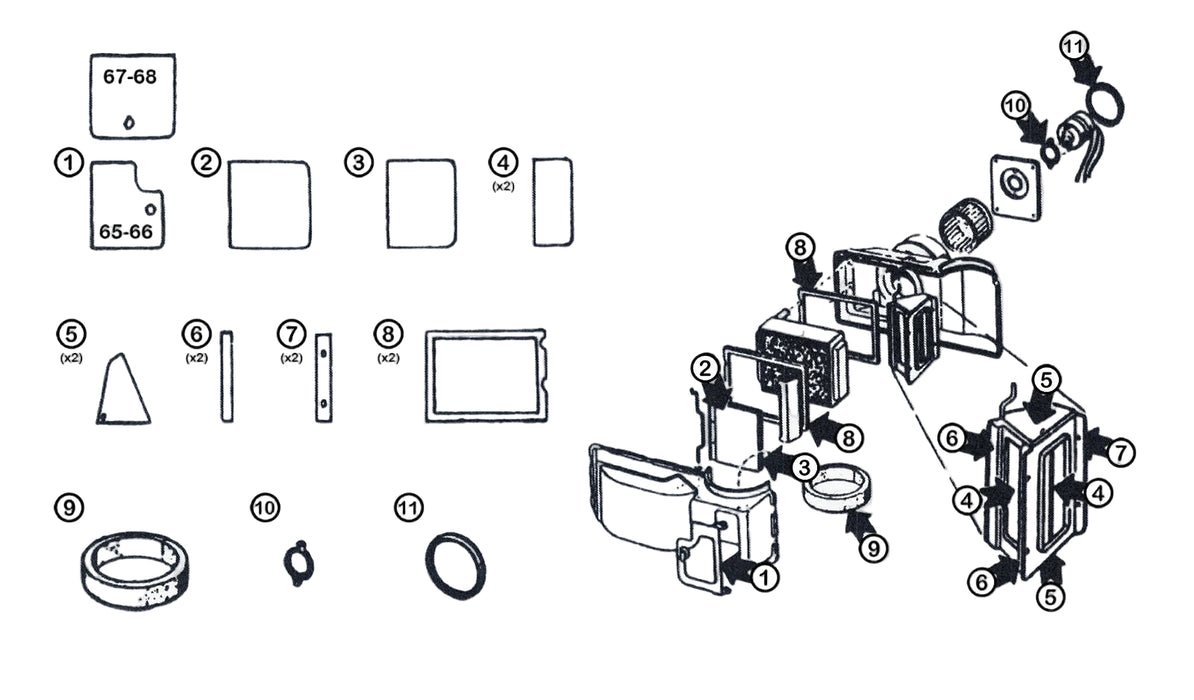 67-68

1

65-66

2

3

4
(x2)

5
(x2)

6
(x2)

7
(x2)

8
(x2)

9

10

11

11

10

8

2

8

3

9

1

5

6

7

4

4

6

5