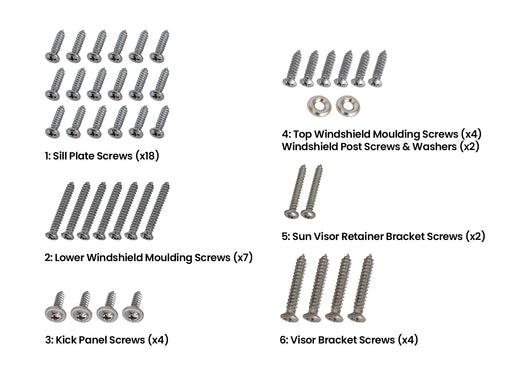 1: Sill Plate Screws (x18)

2: Lower Windshield Moulding Screws (x7)

3: Kick Panel Screws (x4)

4: Top Windshield Moulding Screws (x4)
Windshield Post Screws & Washers (x2)

5: Sun Visor Retainer Bracket Screws (x2)

6: Visor Bracket Screws (x4)